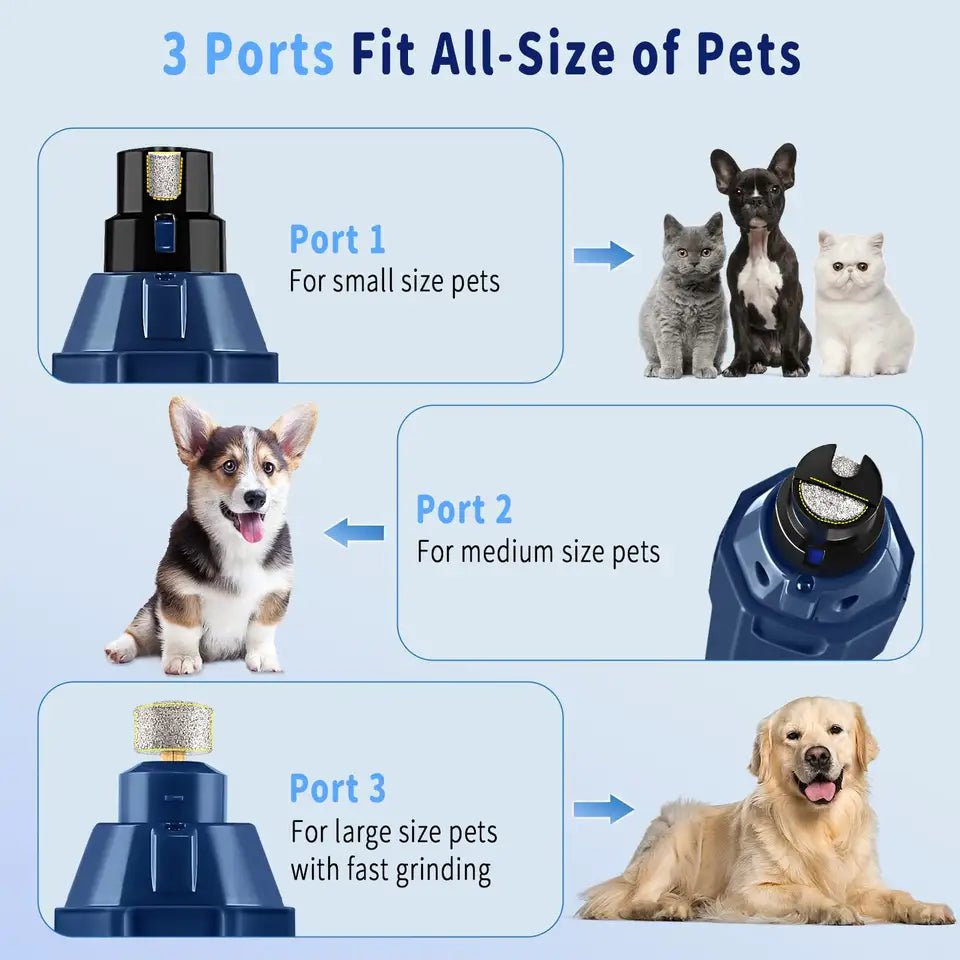 3 Ports Fit All-Size of Pets

Port 1
For small size pets

Port 2
For medium size pets

Port 3
For large size pets with fast grinding